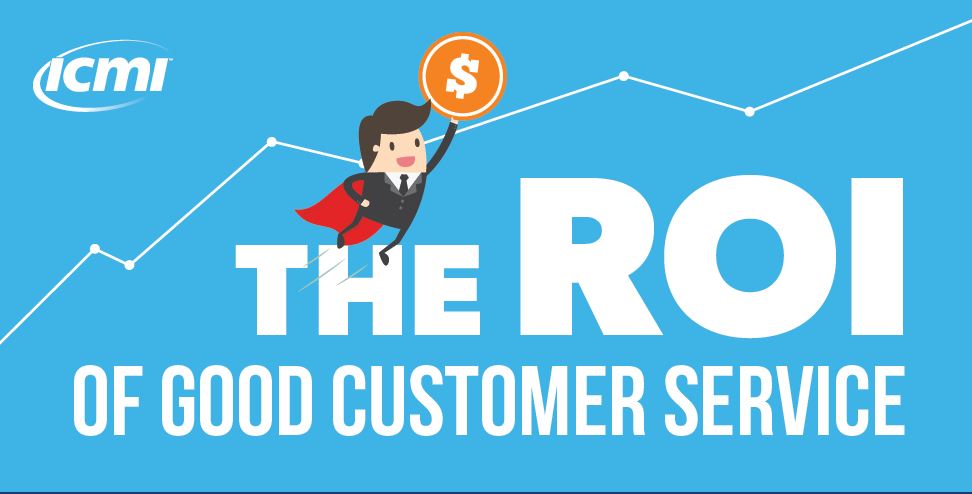 ICMI

$

THE ROI

OF GOOD CUSTOMER SERVICE